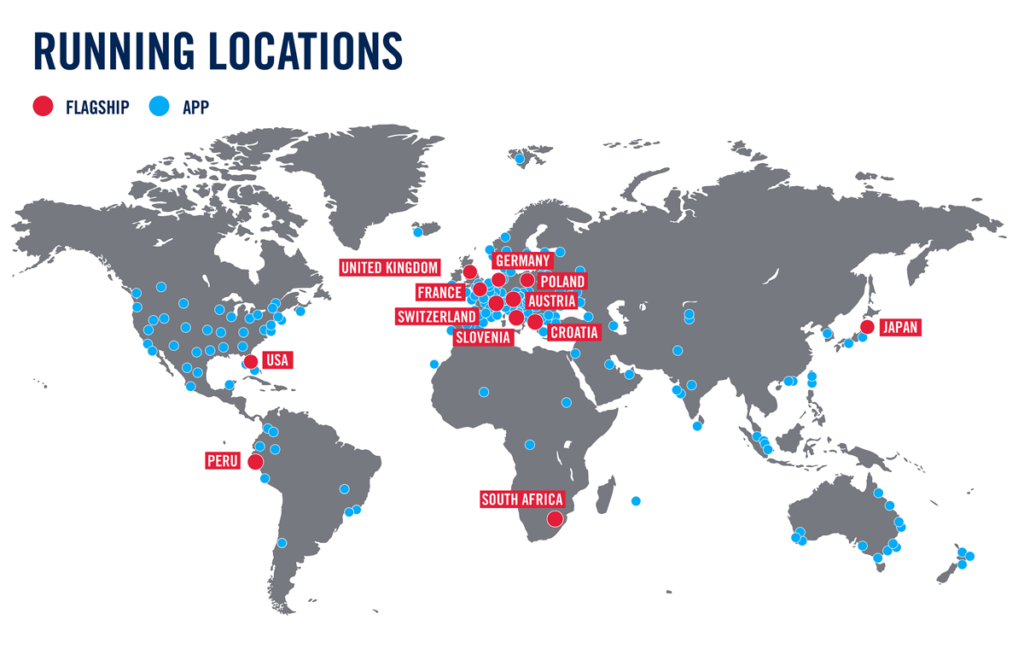 RUNNING LOCATIONS

FLAGSHIP APP

UNITED KINGDOM
GERMANY
POLAND
FRANCE
AUSTRIA
SWITZERLAND
CROATIA
SLOVENIA
JAPAN
USA
PERU
SOUTH AFRICA